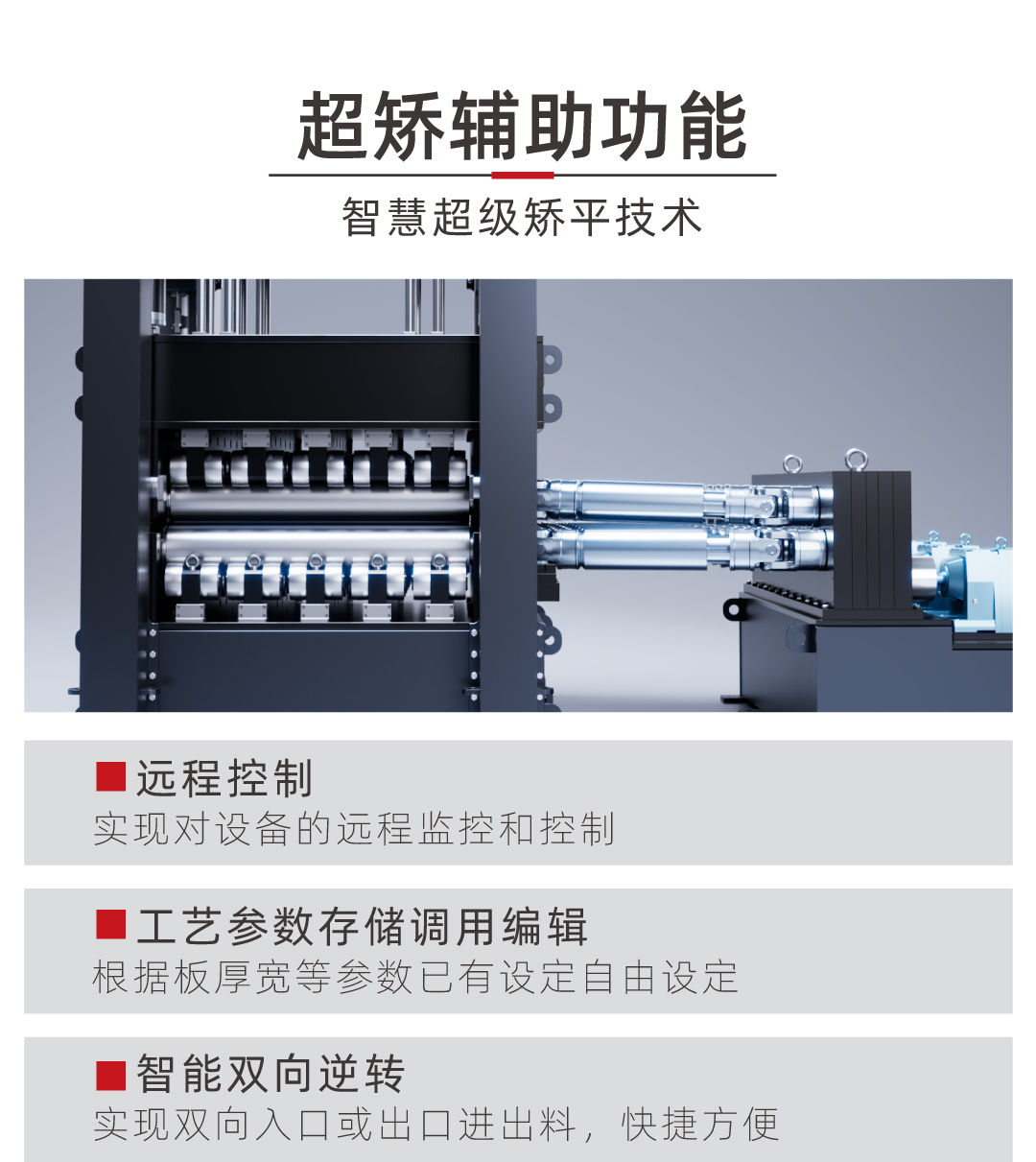 超矫辅助功能

智慧超级矫平技术

远程控制
实现对设备的远程监控和控制

工艺参数存储调用编辑
根据板厚宽等参数已有设定自由设定

智能双向逆转
实现双向入口或出口进出料，快捷方便